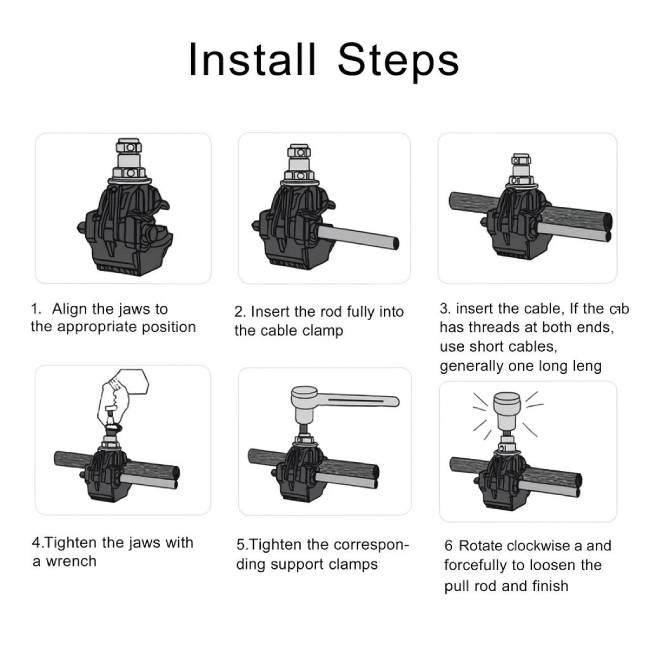 Install Steps

1. Align the jaws to the appropriate position

2. Insert the rod fully into the cable clamp

3. insert the cable, If the cab has threads at both ends, use short cables, generally one long leng

4.Tighten the jaws with a wrench

5.Tighten the corresponding support clamps

6 Rotate clockwise a and forcefully to loosen the pull rod and finish